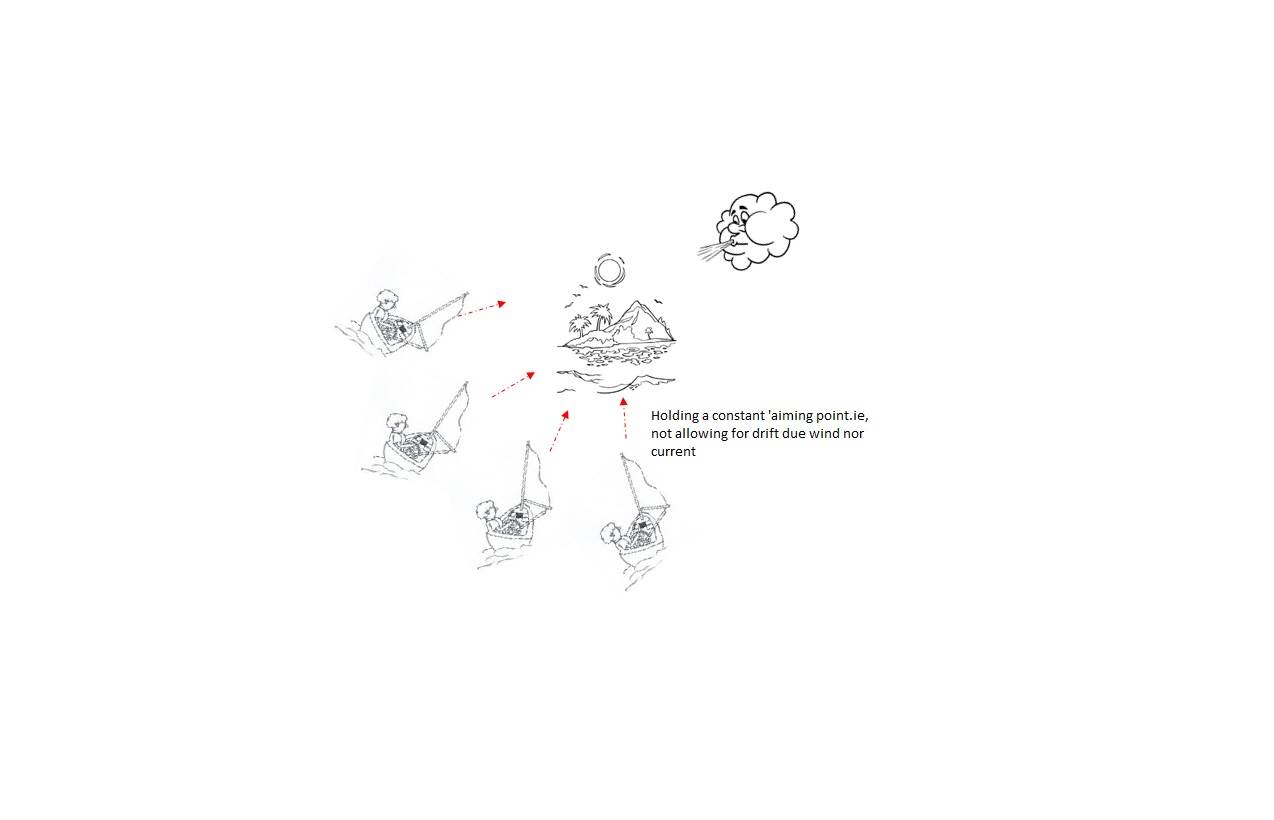 Holding a constant 'aiming point.ie, not allowing for drift due wind nor current