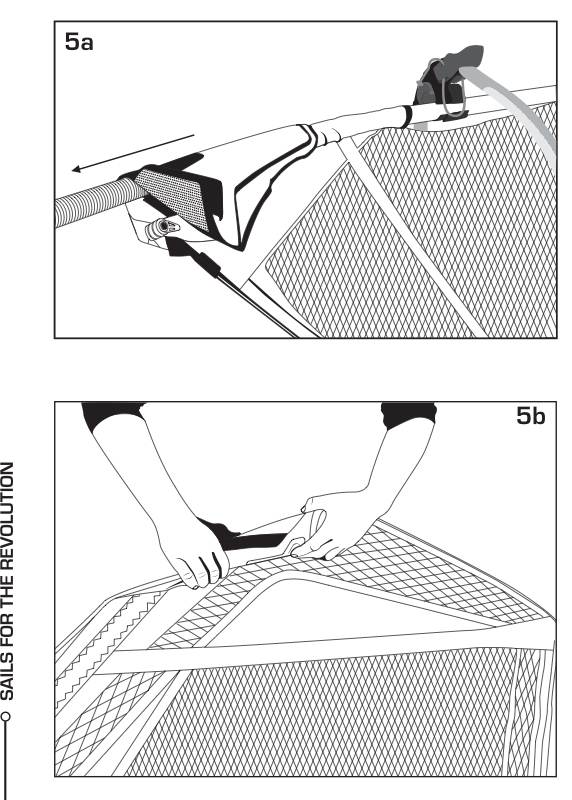 5a

5b

SAILS FOR THE REVOLUTION