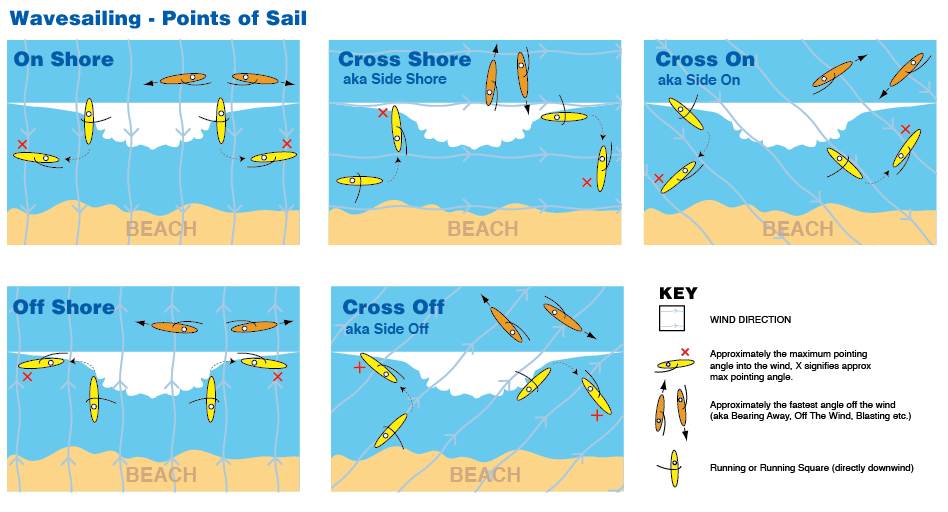 Wavesailing - Points of Sail

On Shore

BEACH

Cross Shore
aka Side Shore

BEACH

Cross On
aka Side On

BEACH

Off Shore

BEACH

Cross Off
aka Side Off

BEACH

KEY

WIND DIRECTION

Approximately the maximum pointing angle into the wind, X signifies approx max pointing angle.

Approximately the fastest angle off the wind (aka Bearing Away, Off The Wind, Blasting etc.)

Running or Running Square (directly downwind)