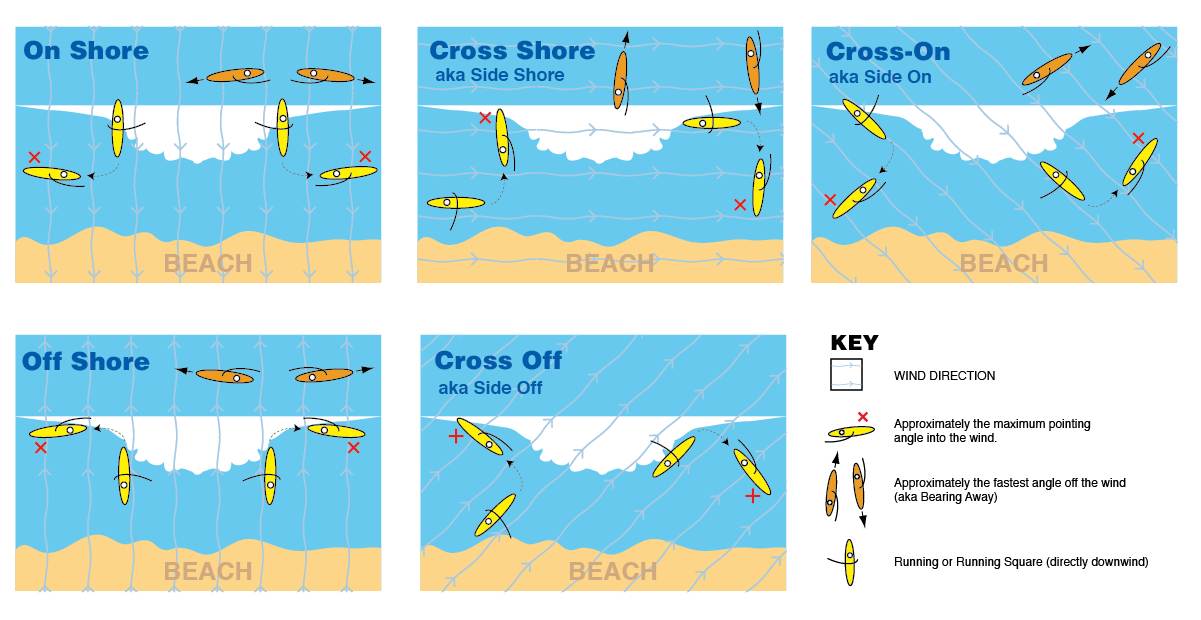 On Shore

BEACH

Cross Shore
aka Side Shore

BEACH

Cross-On
aka Side On

BEACH

Off Shore

BEACH

Cross Off
aka Side Off

BEACH

KEY

WIND DIRECTION

Approximately the maximum pointing angle into the wind.

Approximately the fastest angle off the wind (aka Bearing Away)

Running or Running Square (directly downwind)