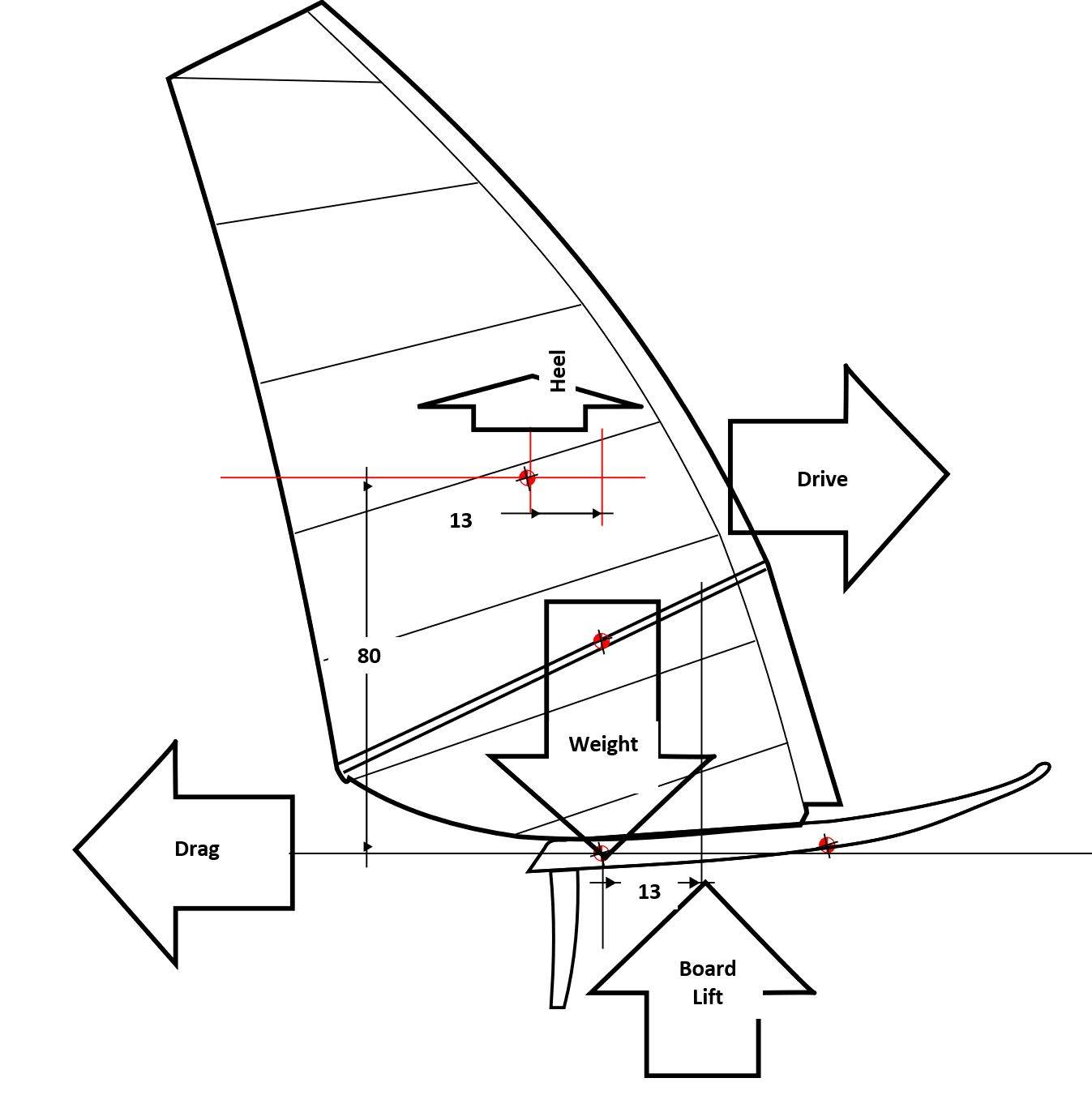 Heel

Drive

13

80

Weight

Drag

13

Board Lift