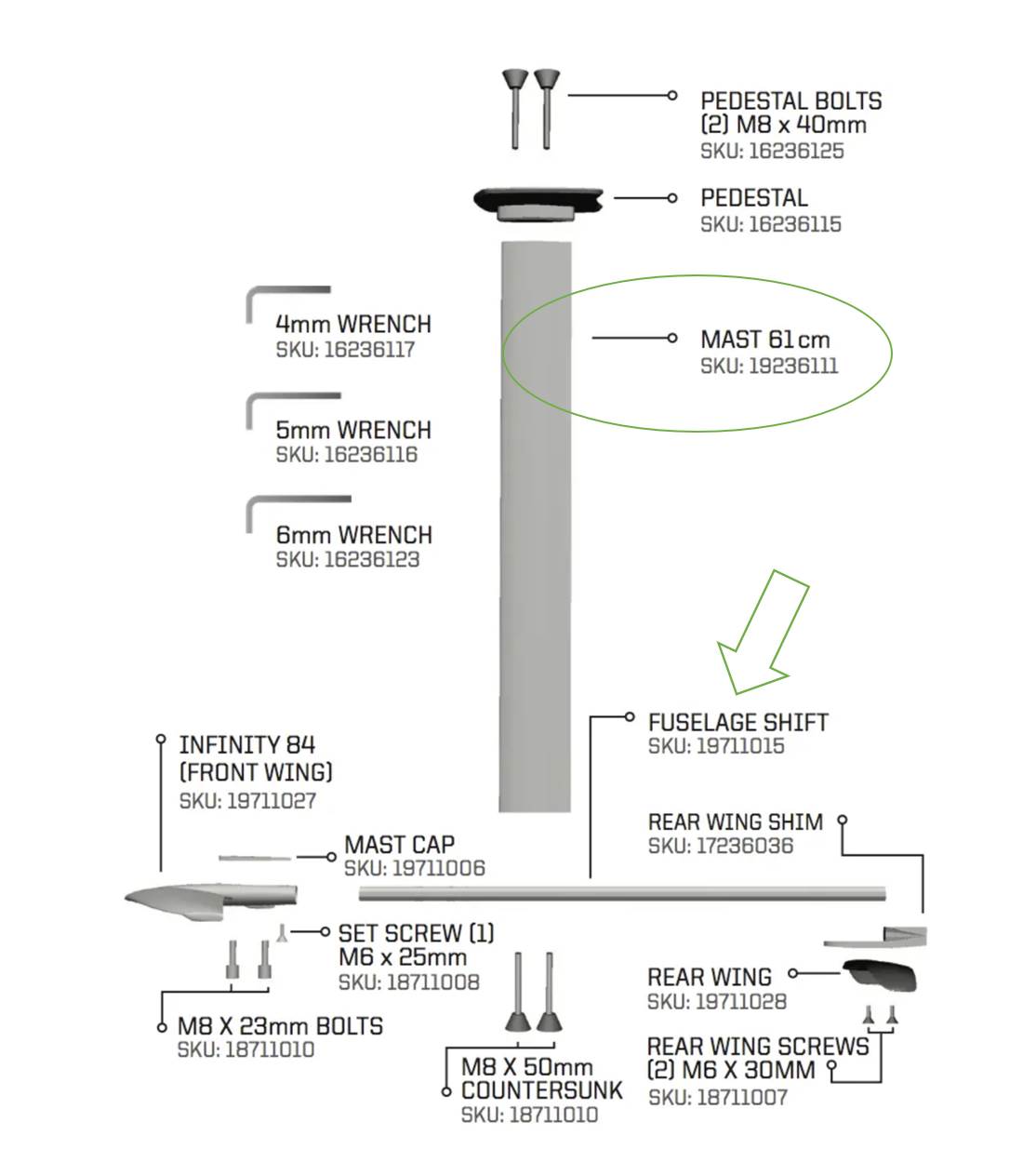 PEDESTAL BOLTS
(2) M8 x 40mm
SKU: 16236125

PEDESTAL
SKU: 16236115

4mm WRENCH
SKU: 16236117

MAST 61 cm
SKU: 19236111

5mm WRENCH
SKU: 16236116

6mm WRENCH
SKU: 16236123

FUSELAGE SHIFT
SKU: 19711015

INFINITY 84
(FRONT WING)
SKU: 19711027

REAR WING SHIM
SKU: 17236036

MAST CAP
SKU: 19711006

SET SCREW (1)
M6 x 25mm
SKU: 18711008

REAR WING
SKU: 19711028

M8 X 23mm BOLTS
SKU: 18711010

REAR WING SCREWS
(2) M6 X 30MM
SKU: 18711007

M8 X 50mm
COUNTERSUNK
SKU: 18711010