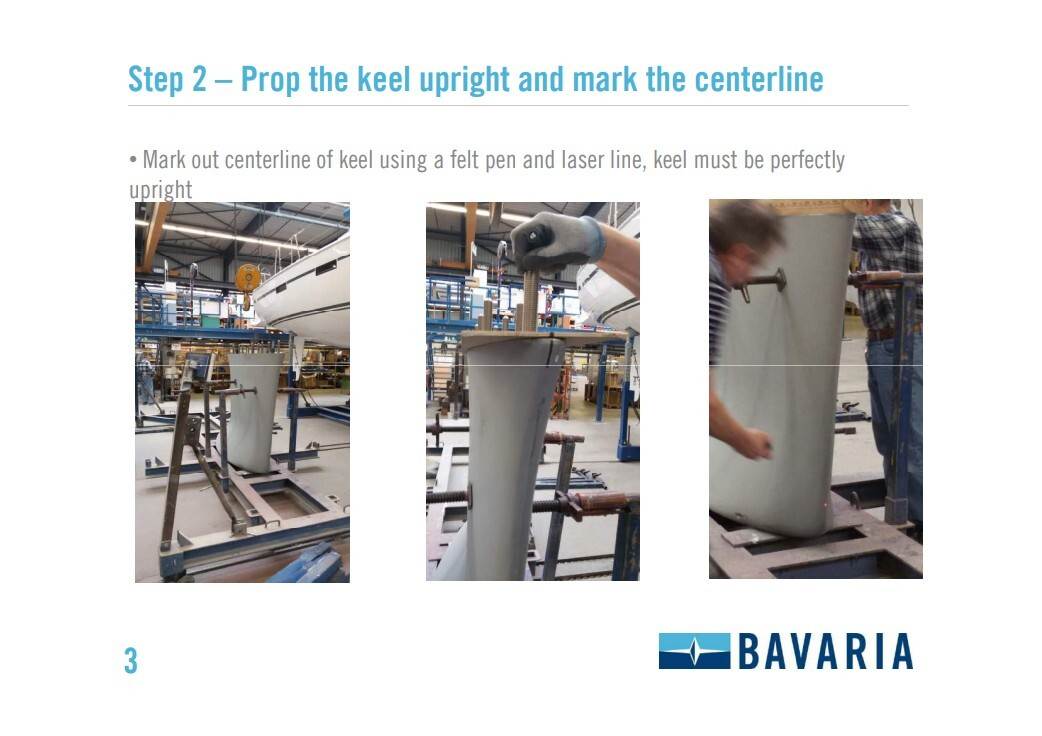 Step 2 – Prop the keel upright and mark the centerline

• Mark out centerline of keel using a felt pen and laser line, keel must be perfectly upright

3

BAVARIA