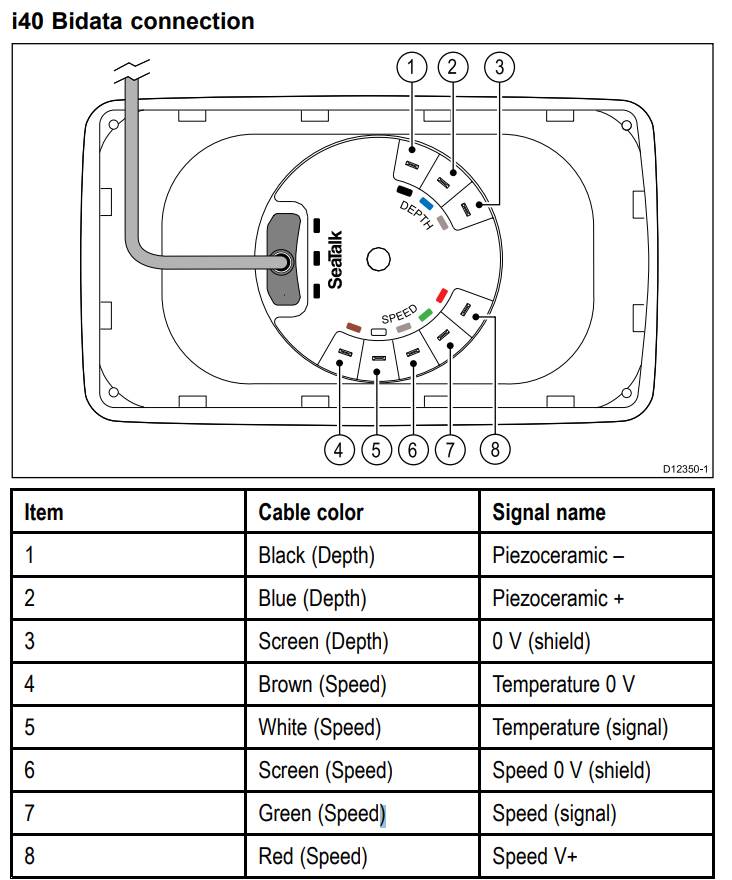 i40 Bidata connection

1 2 3

DEPTH

SeaTalk

SPEED

4 5 6 7 8

D12350-1

| Item | Cable color | Signal name |
|---|---|---|
| 1 | Black (Depth) | Piezoceramic – |
| 2 | Blue (Depth) | Piezoceramic + |
| 3 | Screen (Depth) | 0 V (shield) |
| 4 | Brown (Speed) | Temperature 0 V |
| 5 | White (Speed) | Temperature (signal) |
| 6 | Screen (Speed) | Speed 0 V (shield) |
| 7 | Green (Speed) | Speed (signal) |
| 8 | Red (Speed) | Speed V+ |