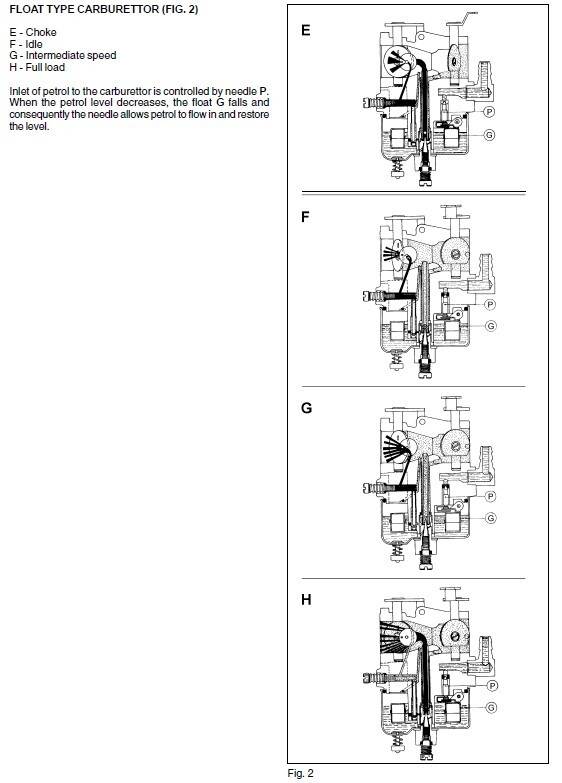 FLOAT TYPE CARBURETTOR (FIG. 2)

E - Choke
F - Idle
G - Intermediate speed
H - Full load

Inlet of petrol to the carburettor is controlled by needle P. When the petrol level decreases, the float G falls and consequently the needle allows petrol to flow in and restore the level.

E

P

G

F

P

G

G

P

G

H

P

G

Fig. 2